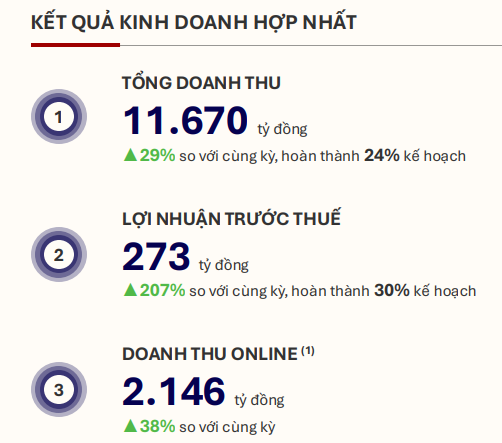 KẾT QUẢ KINH DOANH HỢP NHẤT

1

TỔNG DOANH THU

11.670 tỷ đồng

▲29% so với cùng kỳ, hoàn thành 24% kế hoạch

2

LỢI NHUẬN TRƯỚC THUẾ

273 tỷ đồng

▲207% so với cùng kỳ, hoàn thành 30% kế hoạch

3

DOANH THU ONLINE $^{(1)}$

2.146 tỷ đồng

▲38% so với cùng kỳ